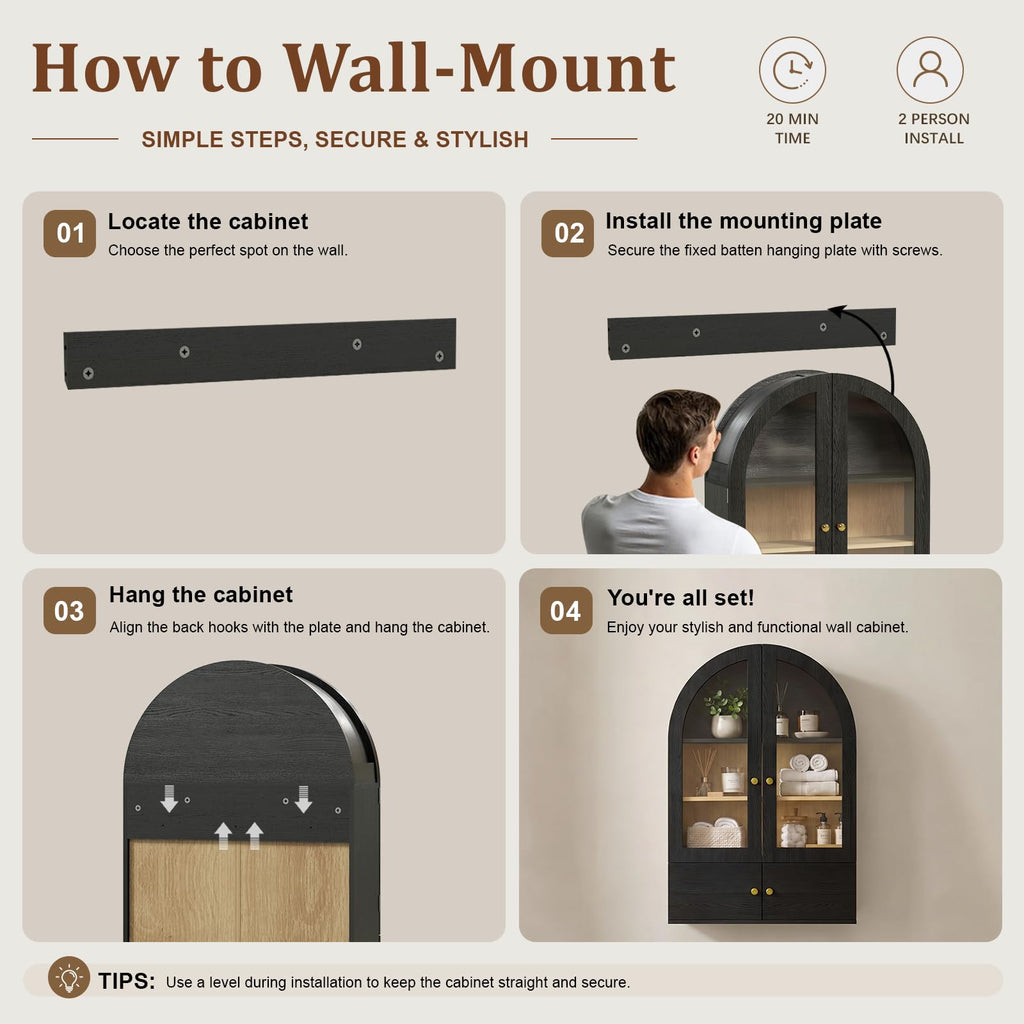 How to Wall-Mount

SIMPLE STEPS, SECURE & STYLISH

20 MIN
TIME

2 PERSON
INSTALL

01 Locate the cabinet
Choose the perfect spot on the wall.

02 Install the mounting plate
Secure the fixed batten hanging plate with screws.

03 Hang the cabinet
Align the back hooks with the plate and hang the cabinet.

04 You're all set!
Enjoy your stylish and functional wall cabinet.

TIPS: Use a level during installation to keep the cabinet straight and secure.